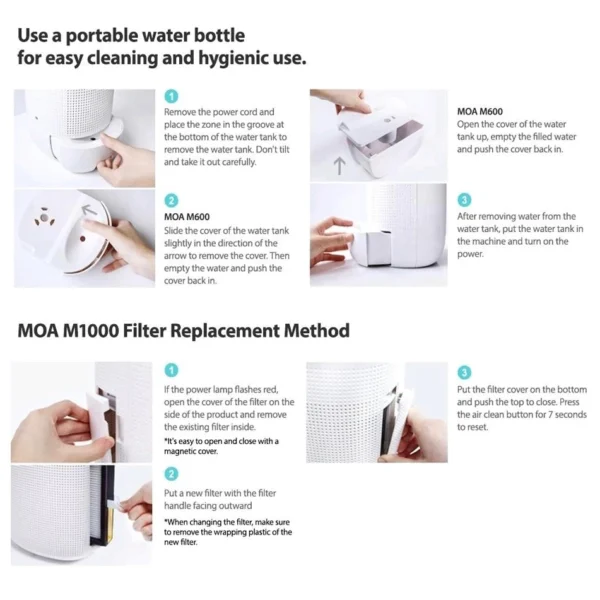 Use a portable water bottle for easy cleaning and hygienic use.

1
Remove the power cord and place the zone in the groove at the bottom of the water tank to remove the water tank. Don't tilt and take it out carefully.

2
MOA M600
Slide the cover of the water tank slightly in the direction of the arrow to remove the cover. Then empty the water and push the cover back in.

MOA M600
Open the cover of the water tank up, empty the filled water and push the cover back in.

3
After removing water from the water tank, put the water tank in the machine and turn on the power.

MOA M1000 Filter Replacement Method

1
If the power lamp flashes red, open the cover of the filter on the side of the product and remove the existing filter inside.
*It's easy to open and close with a magnetic cover.

2
Put a new filter with the filter handle facing outward
*When changing the filter, make sure to remove the wrapping plastic of the new filter.

3
Put the filter cover on the bottom and push the top to close. Press the air clean button for 7 seconds to reset.